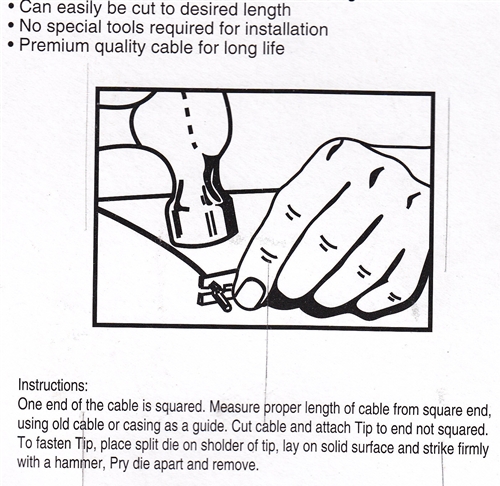 • Can easily be cut to desired length
• No special tools required for installation
• Premium quality cable for long life

Instructions:
One end of the cable is squared. Measure proper length of cable from square end, using old cable or casing as a guide. Cut cable and attach Tip to end not squared. To fasten Tip, place split die on sholder of tip, lay on solid surface and strike firmly with a hammer, Pry die apart and remove.